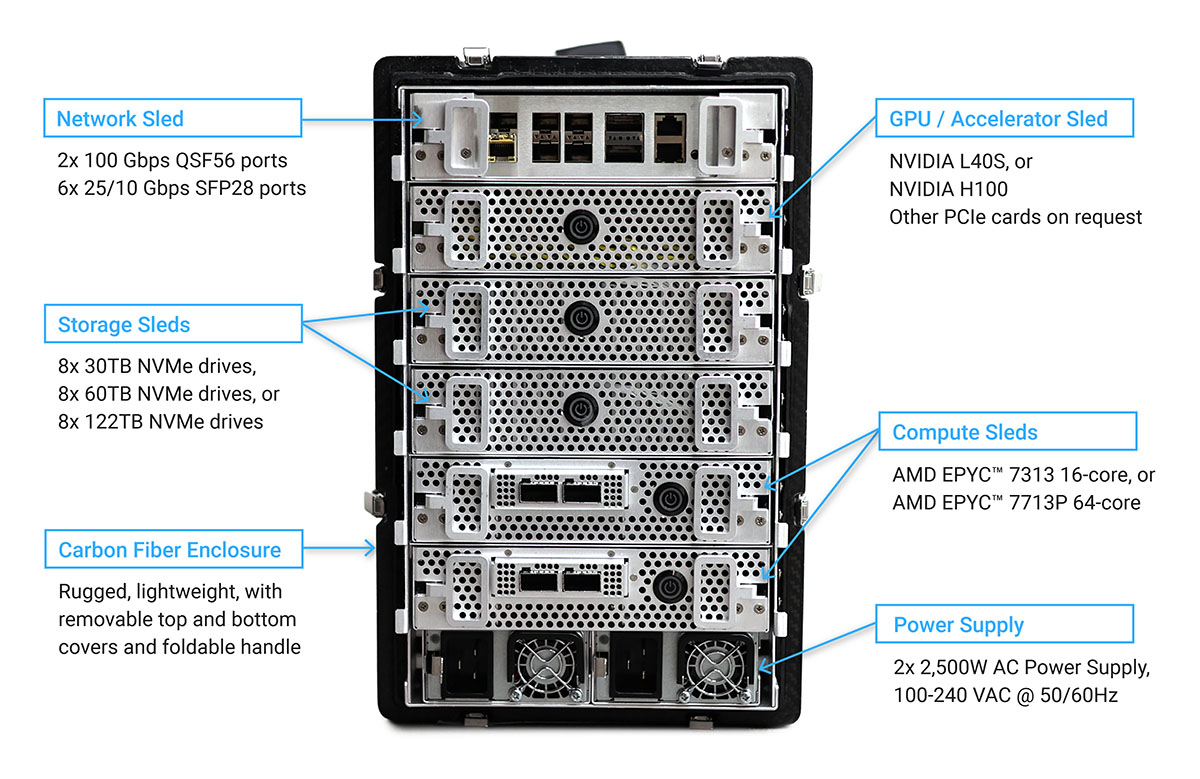 Network Sled

2x 100 Gbps QSF56 ports
6x 25/10 Gbps SFP28 ports

Storage Sleds

8x 30TB NVMe drives,
8x 60TB NVMe drives, or
8x 122TB NVMe drives

Carbon Fiber Enclosure

Rugged, lightweight, with removable top and bottom covers and foldable handle

GPU / Accelerator Sled

NVIDIA L40S, or
NVIDIA H100
Other PCIe cards on request

Compute Sleds

AMD EPYC™ 7313 16-core, or
AMD EPYC™ 7713P 64-core

Power Supply

2x 2,500W AC Power Supply,
100-240 VAC @ 50/60Hz